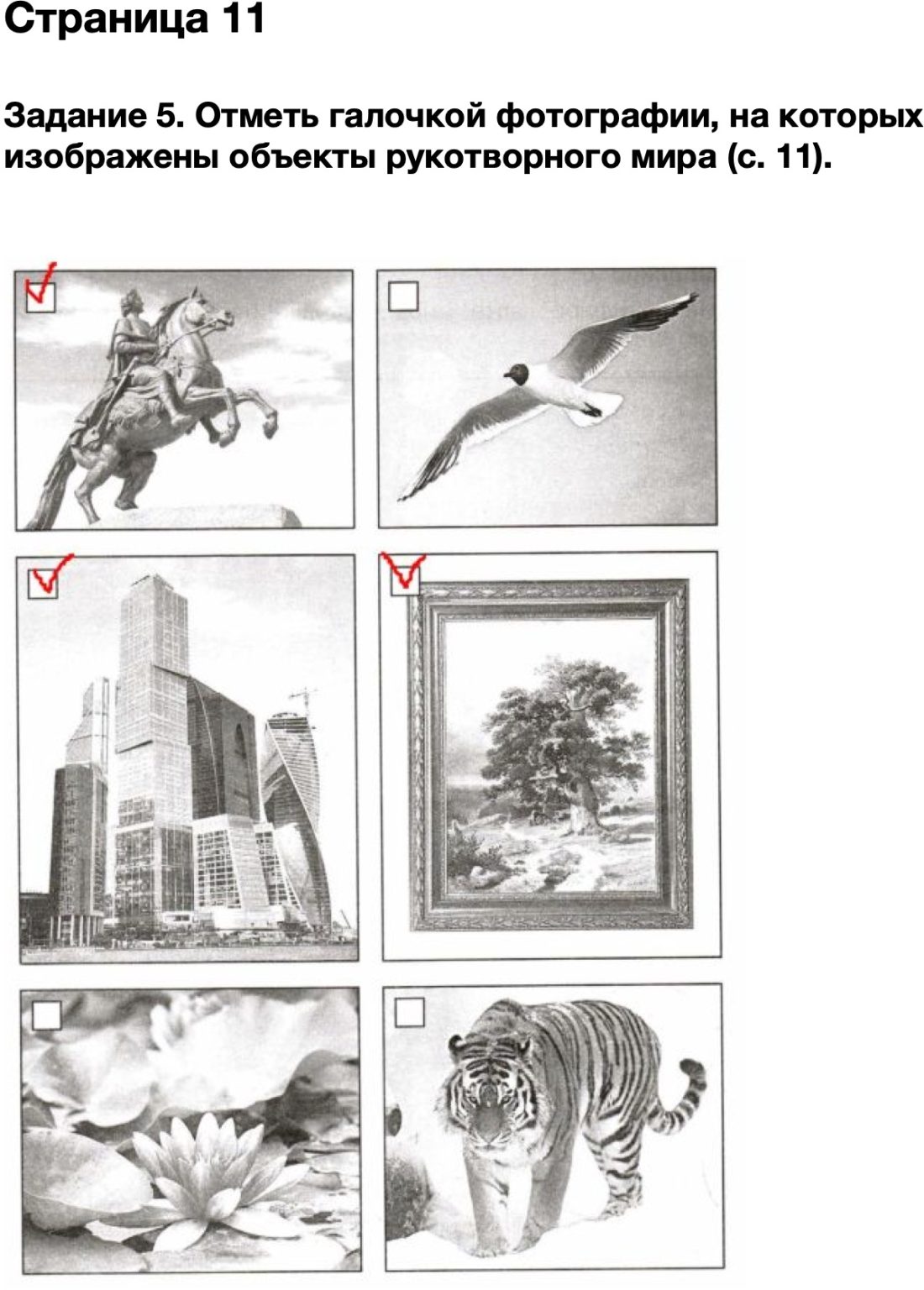 Страница 11

Задание 5. Отметь галочкой фотографии, на которых изображены объекты рукотворного мира (с. 11).